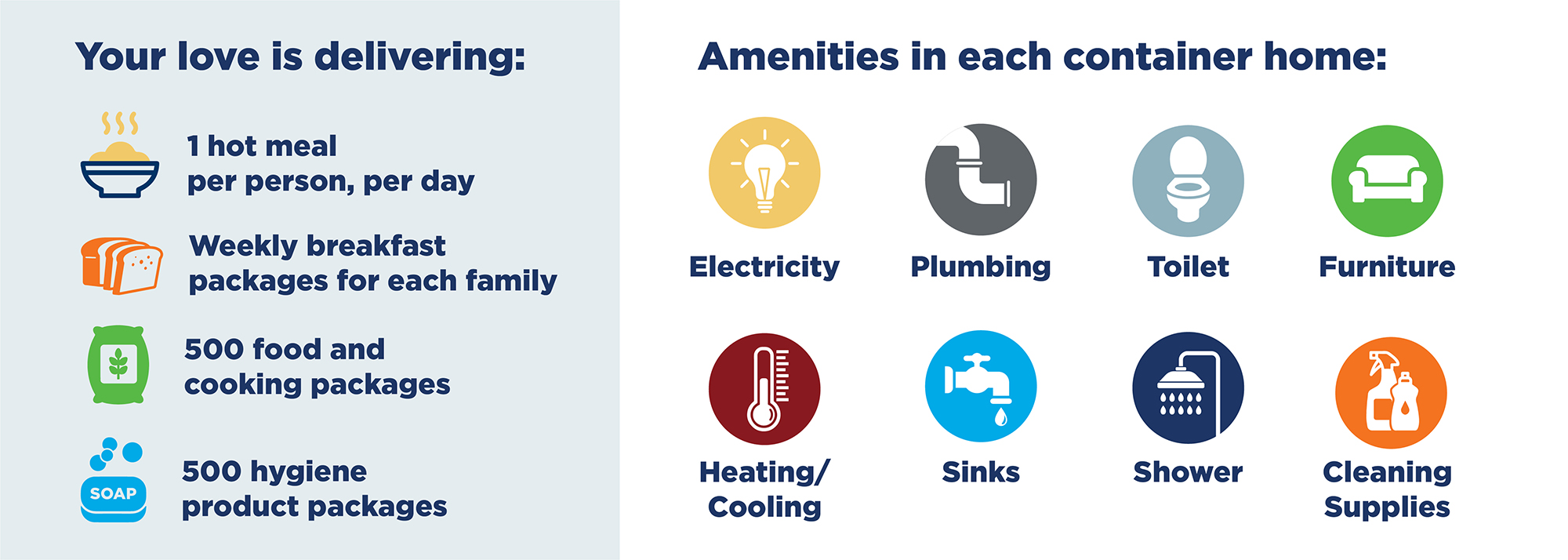 Your love is delivering:

1 hot meal
per person, per day

Weekly breakfast
packages for each family

500 food and
cooking packages

SOAP

500 hygiene
product packages

Amenities in each container home:

Electricity

Plumbing

Toilet

Furniture

Heating/
Cooling

Sinks

Shower

Cleaning
Supplies